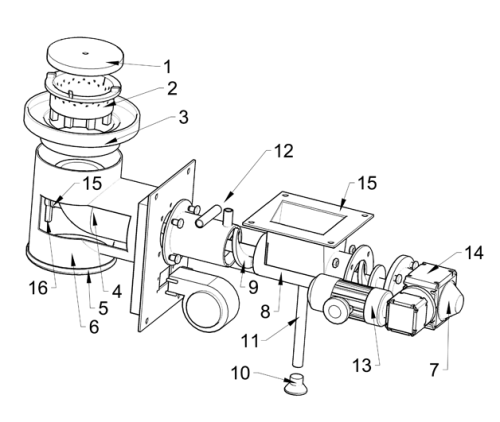 1
2
3
12
15
15
14
16
4
5
6
9
8
11
13
7
10